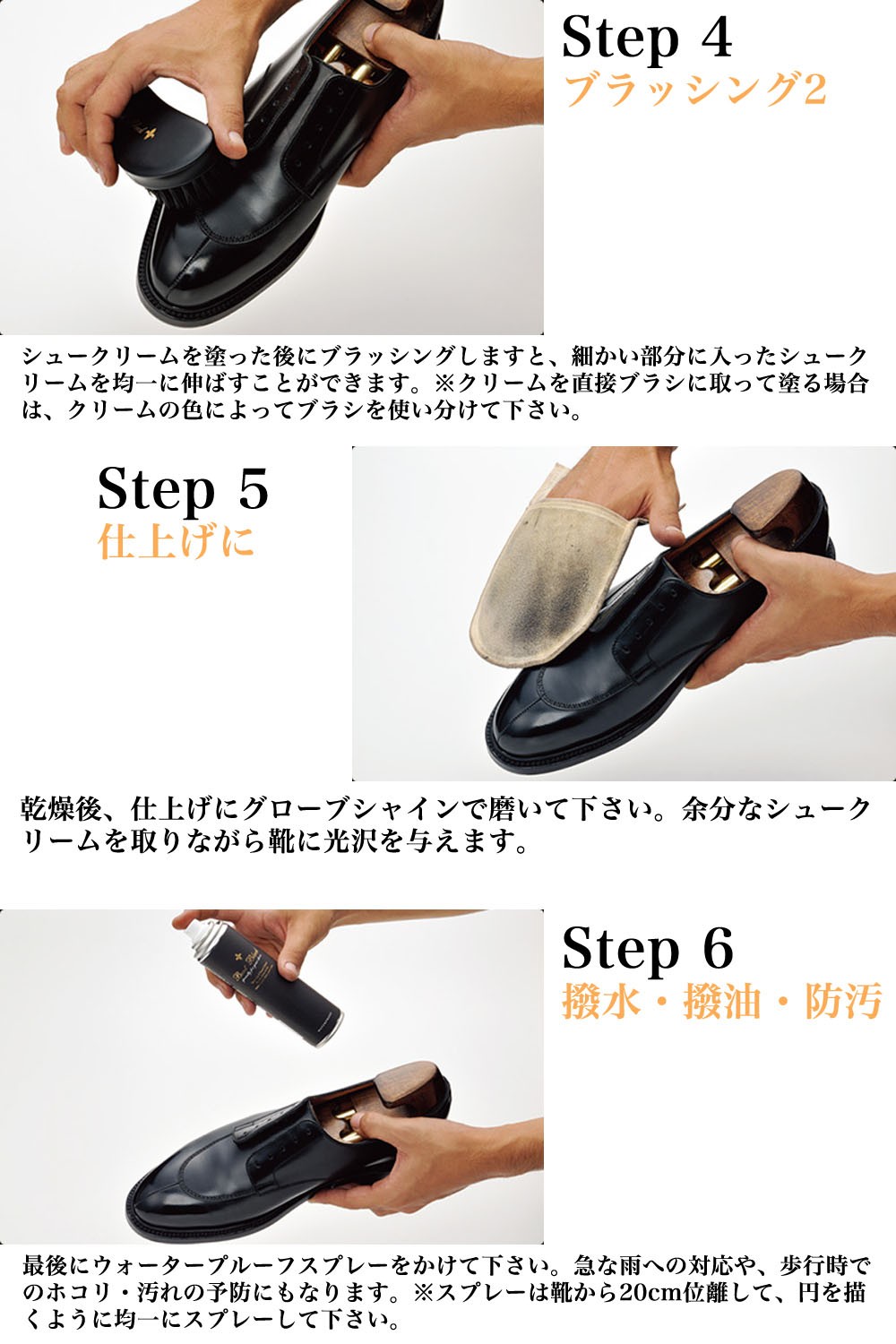 Step 4
ブラッシング2

シュークリームを塗った後にブラッシングしますと、細かい部分に入ったシュークリームを均一に伸ばすことができます。※クリームを直接ブラシに取って塗る場合は、クリームの色によってブラシを使い分けて下さい。

Step 5
仕上げに

乾燥後、仕上げにグローブシャインで磨いて下さい。余分なシュークリームを取りながら靴に光沢を与えます。

Step 6
撥水・撥油・防汚

最後にウォータープルーフスプレーをかけて下さい。急な雨への対応や、歩行時でのホコリ・汚れの予防にもなります。※スプレーは靴から20cm位離して、円を描くように均一にスプレーして下さい。